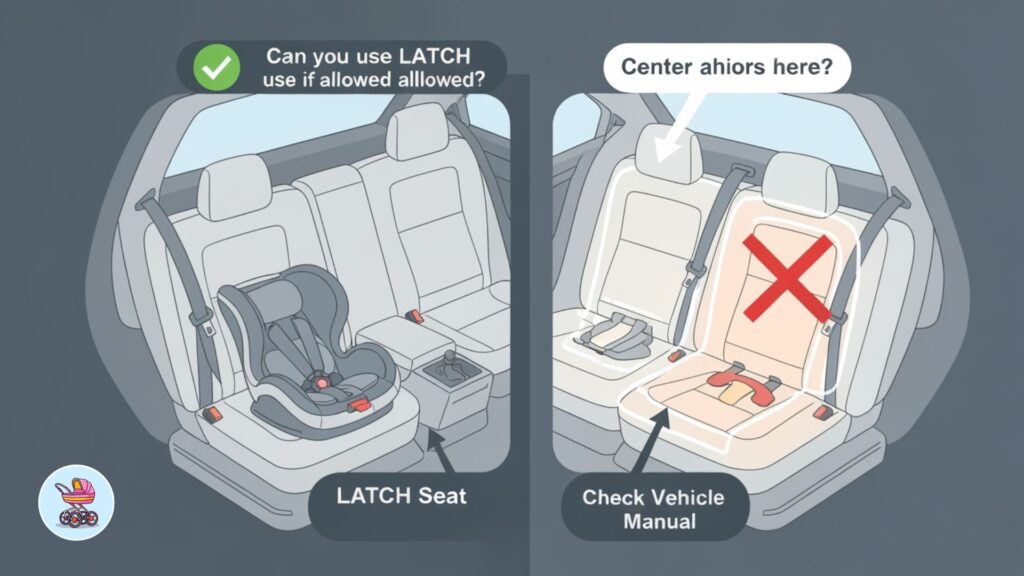 Can you use LATCH use if allowed allowed?

Center ahiors here?

LATCH Seat

Check Vehicle Manual